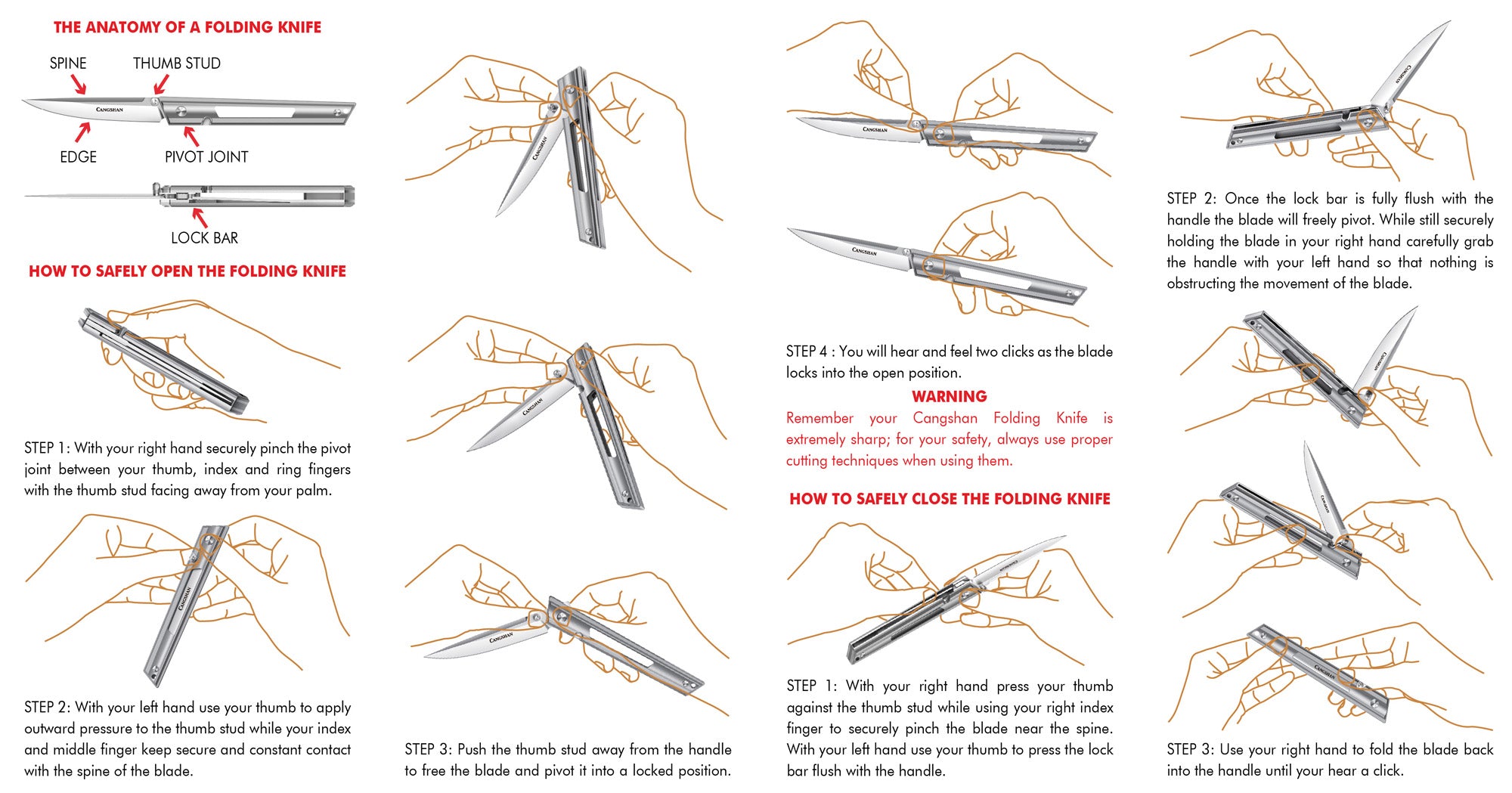 THE ANATOMY OF A FOLDING KNIFE

SPINE

THUMB STUD

CANGSHAN

EDGE

PIVOT JOINT

LOCK BAR

HOW TO SAFELY OPEN THE FOLDING KNIFE

STEP 1: With your right hand securely pinch the pivot joint between your thumb, index and ring fingers with the thumb stud facing away from your palm.

CANGSHAN

STEP 2: With your left hand use your thumb to apply outward pressure to the thumb stud while your index and middle finger keep secure and constant contact with the spine of the blade.

CANGSHAN

CANGSHAN

CANGSHAN

STEP 3: Push the thumb stud away from the handle to free the blade and pivot it into a locked position.

CANGSHAN

CANGSHAN

STEP 4 : You will hear and feel two clicks as the blade locks into the open position.

WARNING

Remember your Cangshan Folding Knife is extremely sharp; for your safety, always use proper cutting techniques when using them.

HOW TO SAFELY CLOSE THE FOLDING KNIFE

CANGSHAN

STEP 1: With your right hand press your thumb against the thumb stud while using your right index finger to securely pinch the blade near the spine. With your left hand use your thumb to press the lock bar flush with the handle.

CANGSHAN

STEP 2: Once the lock bar is fully flush with the handle the blade will freely pivot. While still securely holding the blade in your right hand carefully grab the handle with your left hand so that nothing is obstructing the movement of the blade.

CANGSHAN

CANGSHAN

CANGSHAN

STEP 3: Use your right hand to fold the blade back into the handle until your hear a click.